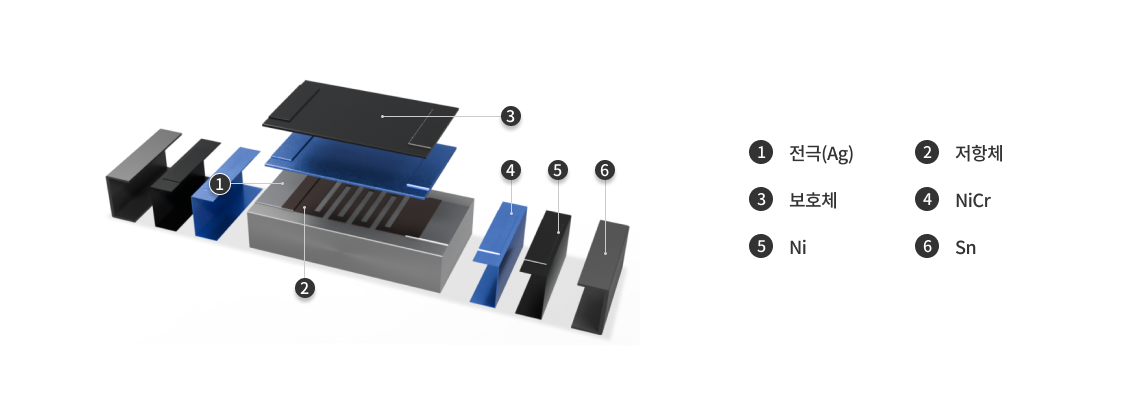 3
1
4
5
6
2

1 전극(Ag)
2 저항체
3 보호체
4 NiCr
5 Ni
6 Sn